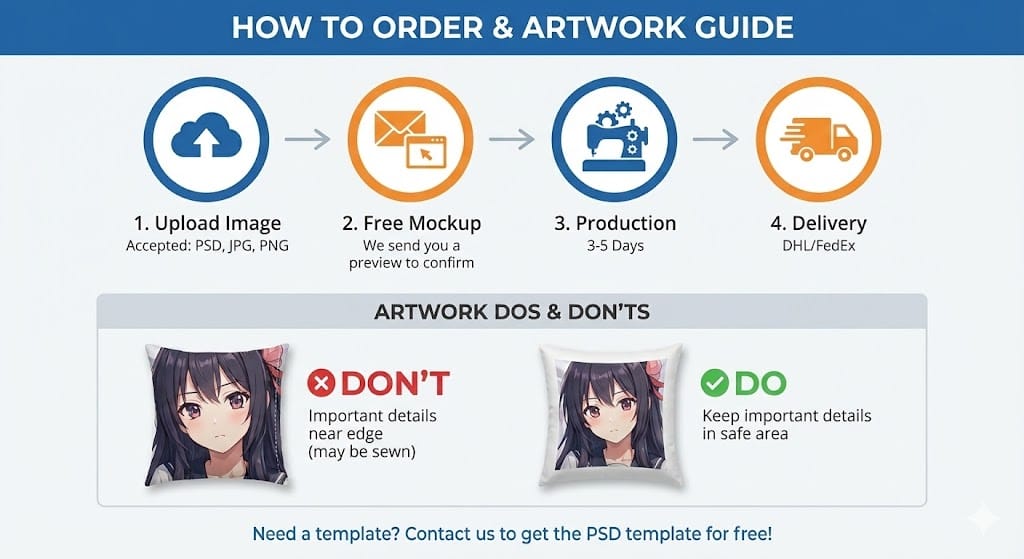 HOW TO ORDER & ARTWORK GUIDE

1. Upload Image
Accepted: PSD, JPG, PNG

2. Free Mockup
We send you a preview to confirm

3. Production
3-5 Days

4. Delivery
DHL/FedEx

ARTWORK DOS & DON'TS

DON'T
Important details near edge (may be sewn)

DO
Keep important details in safe area

Need a template? Contact us to get the PSD template for free!