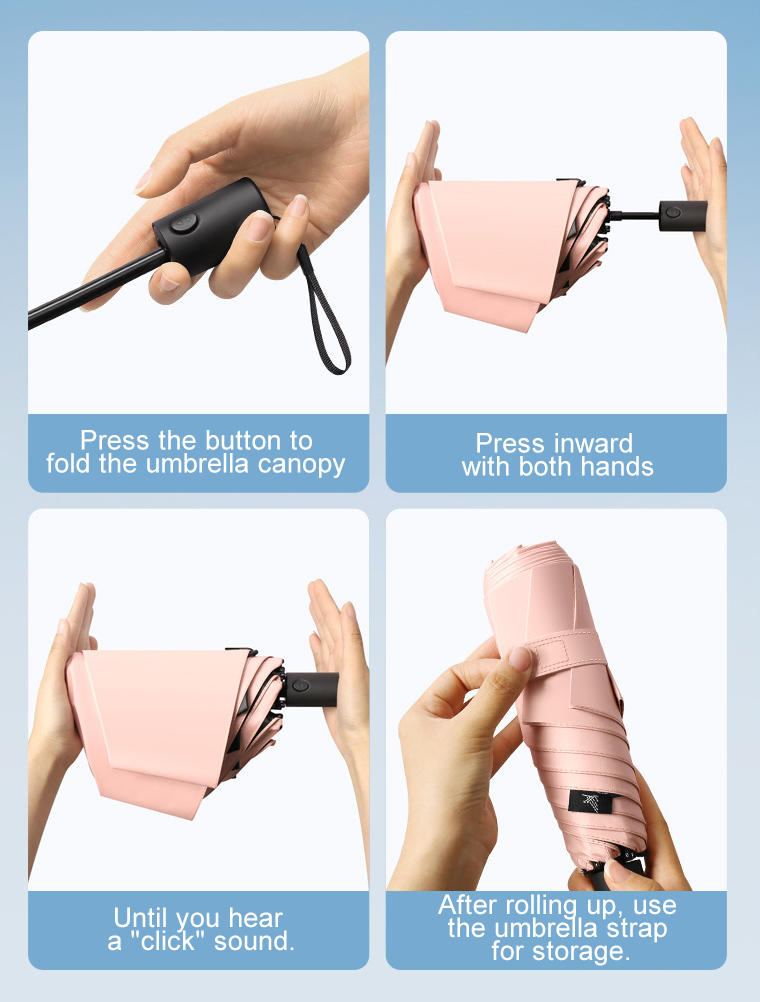 Press the button to fold the umbrella canopy

Press inward with both hands

Until you hear a "click" sound.

After rolling up, use the umbrella strap for storage.